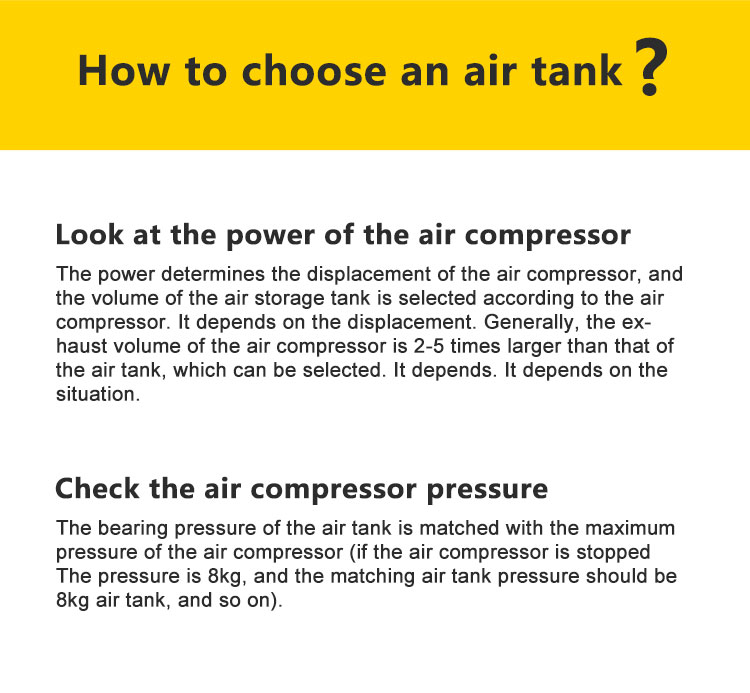 How to choose an air tank?

Look at the power of the air compressor

The power determines the displacement of the air compressor, and the volume of the air storage tank is selected according to the air compressor. It depends on the displacement. Generally, the exhaust volume of the air compressor is 2-5 times larger than that of the air tank, which can be selected. It depends. It depends on the situation.

Check the air compressor pressure

The bearing pressure of the air tank is matched with the maximum pressure of the air compressor (if the air compressor is stopped The pressure is 8kg, and the matching air tank pressure should be 8kg air tank, and so on).